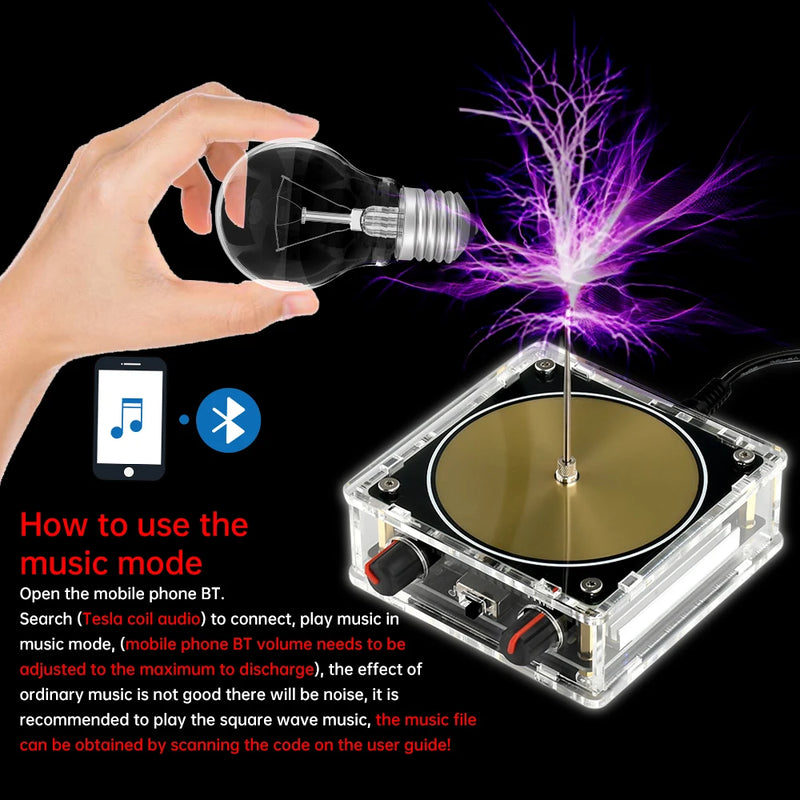 How to use the music mode

Open the mobile phone BT.
Search (Tesla coil audio) to connect, play music in music mode, (mobile phone BT volume needs to be adjusted to the maximum to discharge), the effect of ordinary music is not good there will be noise, it is recommended to play the square wave music, the music file can be obtained by scanning the code on the user guide!