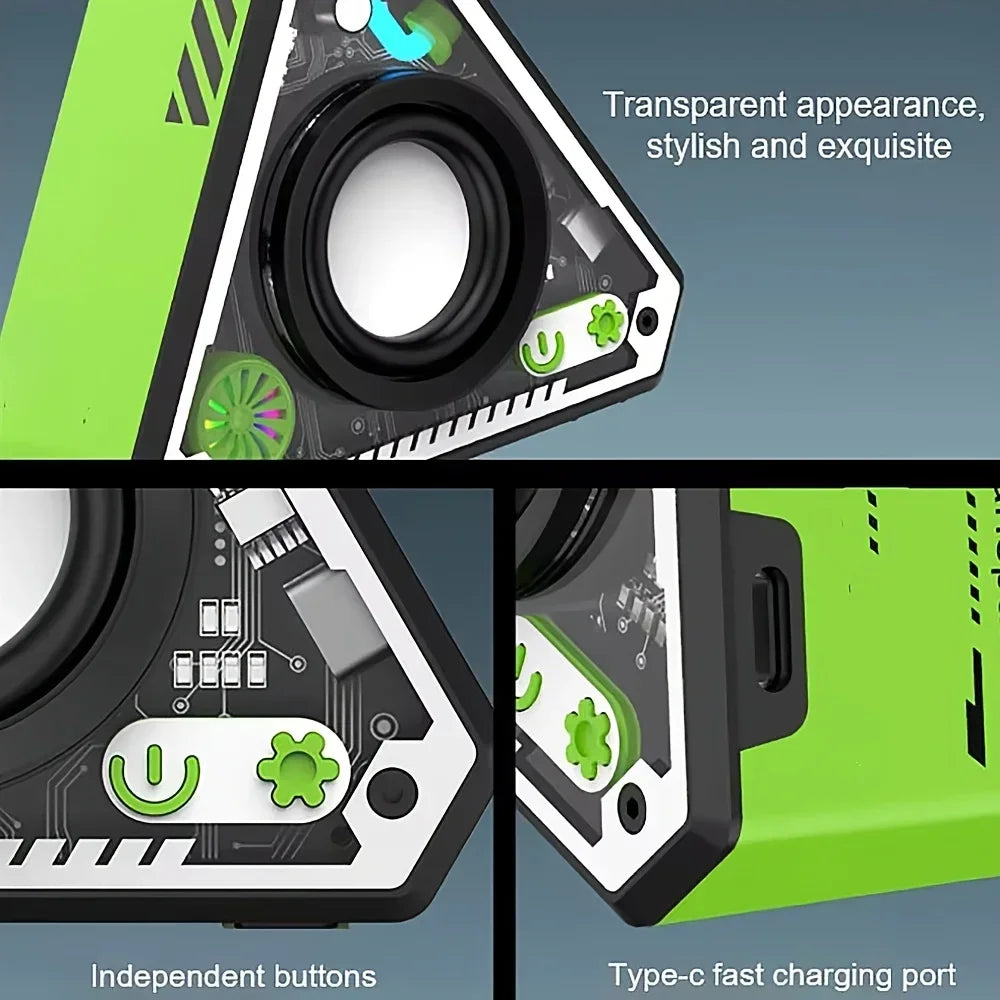 Transparent appearance, stylish and exquisite

Independent buttons

Type-c fast charging port