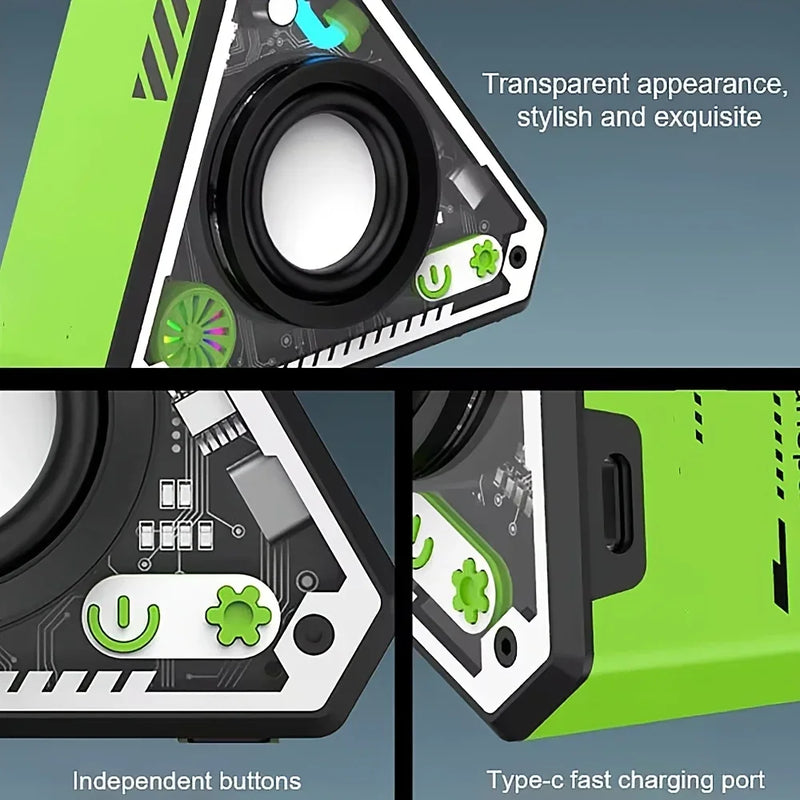 Transparent appearance, stylish and exquisite

Independent buttons

Type-c fast charging port